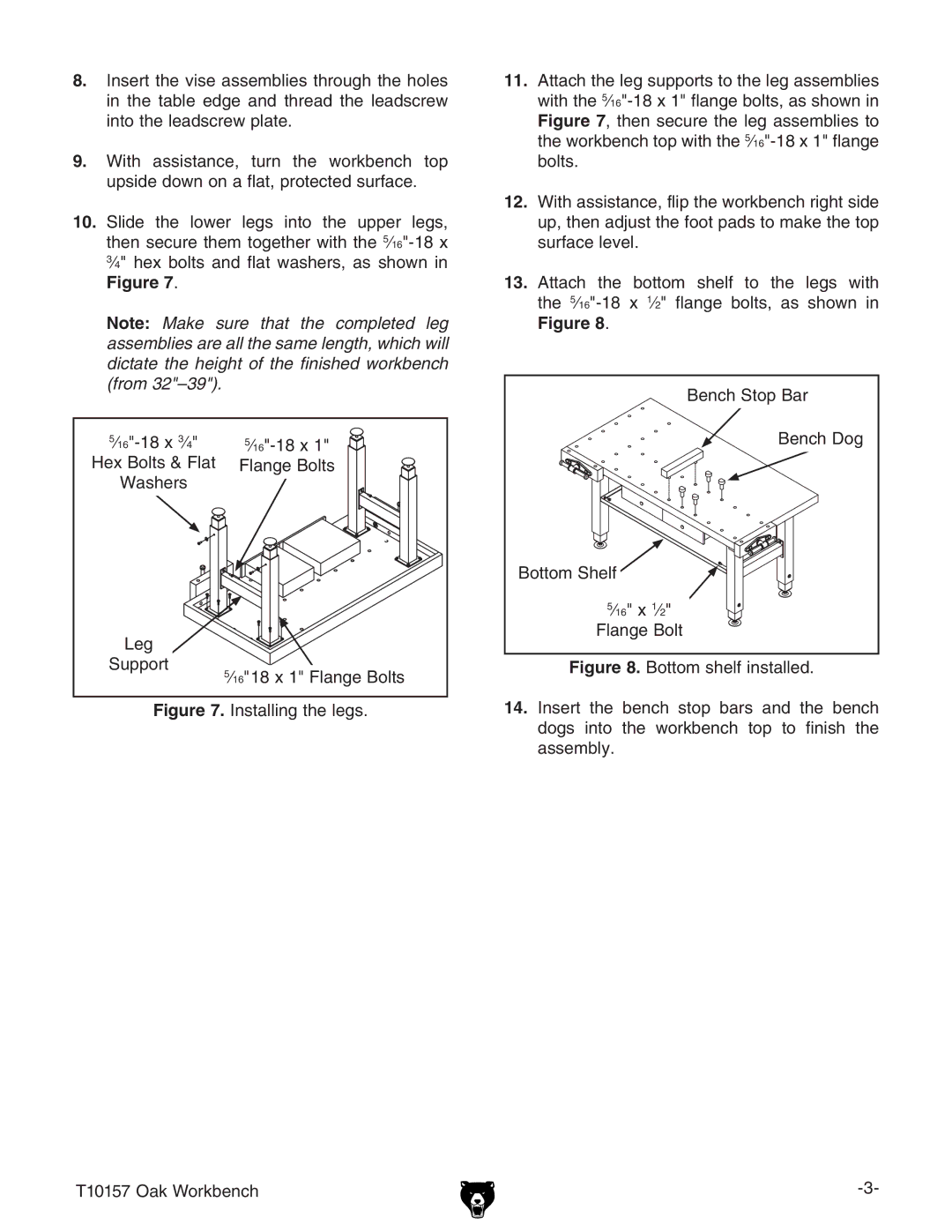 8. Insert the vise assemblies through the holes in the table edge and thread the leadscrew into the leadscrew plate.

9. With assistance, turn the workbench top upside down on a flat, protected surface.

10. Slide the lower legs into the upper legs, then secure them together with the $\frac{5}{16}$"-18 x $\frac{3}{4}$" hex bolts and flat washers, as shown in Figure 7.

Note: Make sure that the completed leg assemblies are all the same length, which will dictate the height of the finished workbench (from 32"–39").

$\frac{5}{16}$"-18 x $\frac{3}{4}$" Hex Bolts & Flat Washers

$\frac{5}{16}$"-18 x 1" Flange Bolts

Leg Support

$\frac{5}{16}$"18 x 1" Flange Bolts

Figure 7. Installing the legs.

11. Attach the leg supports to the leg assemblies with the $\frac{5}{16}$"-18 x 1" flange bolts, as shown in Figure 7, then secure the leg assemblies to the workbench top with the $\frac{5}{16}$"-18 x 1" flange bolts.

12. With assistance, flip the workbench right side up, then adjust the foot pads to make the top surface level.

13. Attach the bottom shelf to the legs with the $\frac{5}{16}$"-18 x $\frac{1}{2}$" flange bolts, as shown in Figure 8.

Bench Stop Bar

Bench Dog

Bottom Shelf

$\frac{5}{16}$" x $\frac{1}{2}$" Flange Bolt

Figure 8. Bottom shelf installed.

14. Insert the bench stop bars and the bench dogs into the workbench top to finish the assembly.

T10157 Oak Workbench

-3-